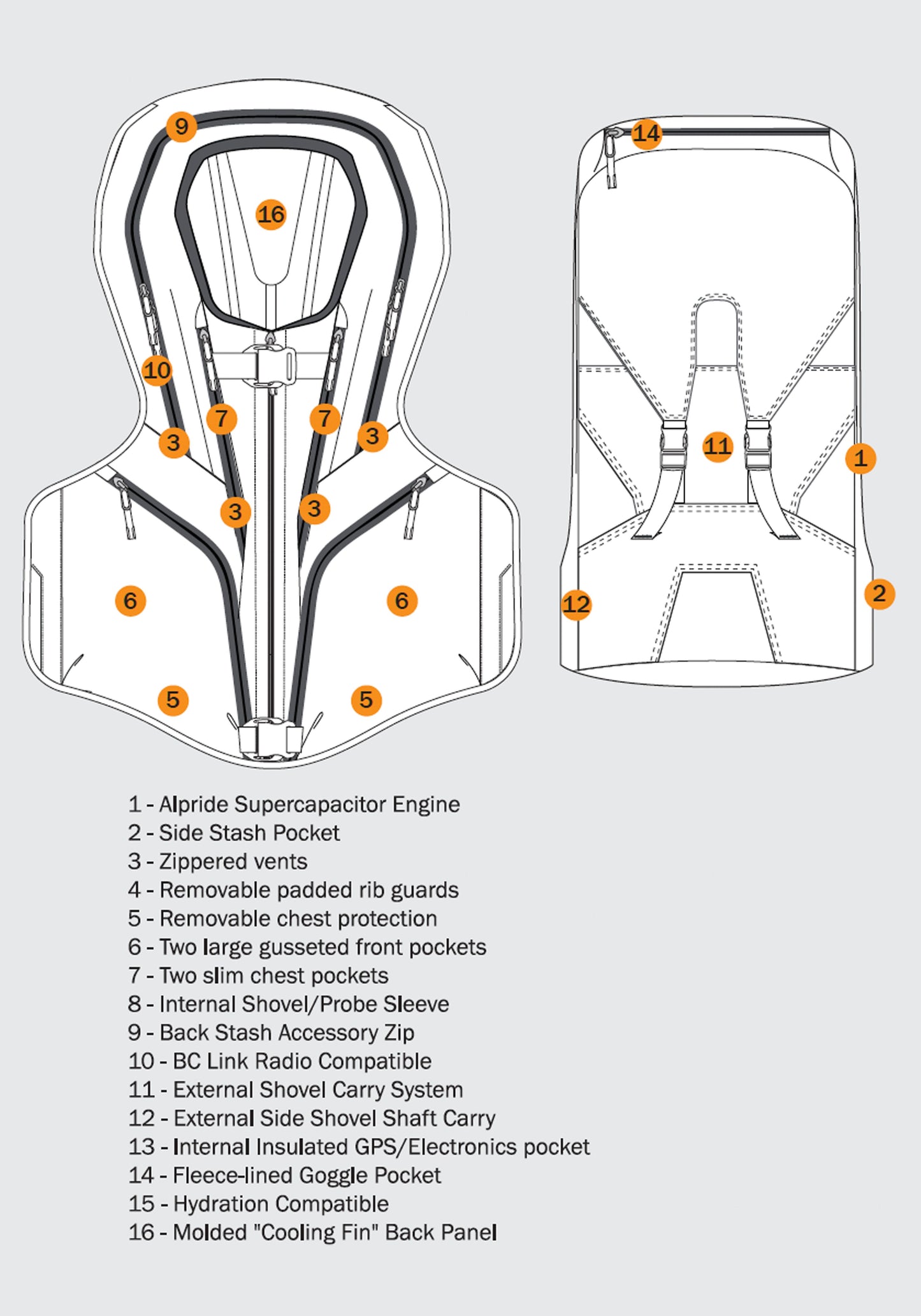 9
16
10
7
7
3
3
3
3
6
6
5
5
14
11
1
2
12

1 - Alpride Supercapacitor Engine
2 - Side Stash Pocket
3 - Zippered vents
4 - Removable padded rib guards
5 - Removable chest protection
6 - Two large gusseted front pockets
7 - Two slim chest pockets
8 - Internal Shovel/Probe Sleeve
9 - Back Stash Accessory Zip
10 - BC Link Radio Compatible
11 - External Shovel Carry System
12 - External Side Shovel Shaft Carry
13 - Internal Insulated GPS/Electronics pocket
14 - Fleece-lined Goggle Pocket
15 - Hydration Compatible
16 - Molded "Cooling Fin" Back Panel